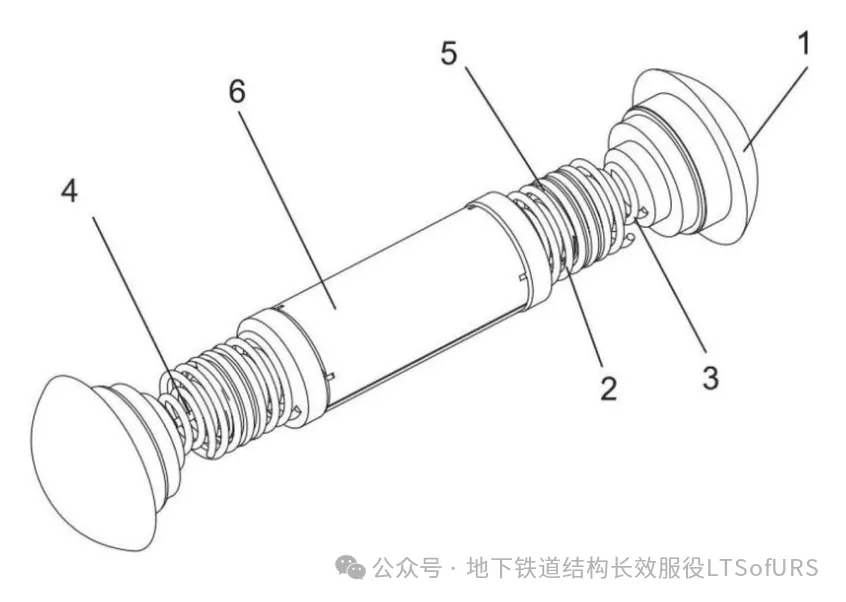 1
5
6
4
2
3
公众号 · 地下铁道结构长效服役LTSofURS